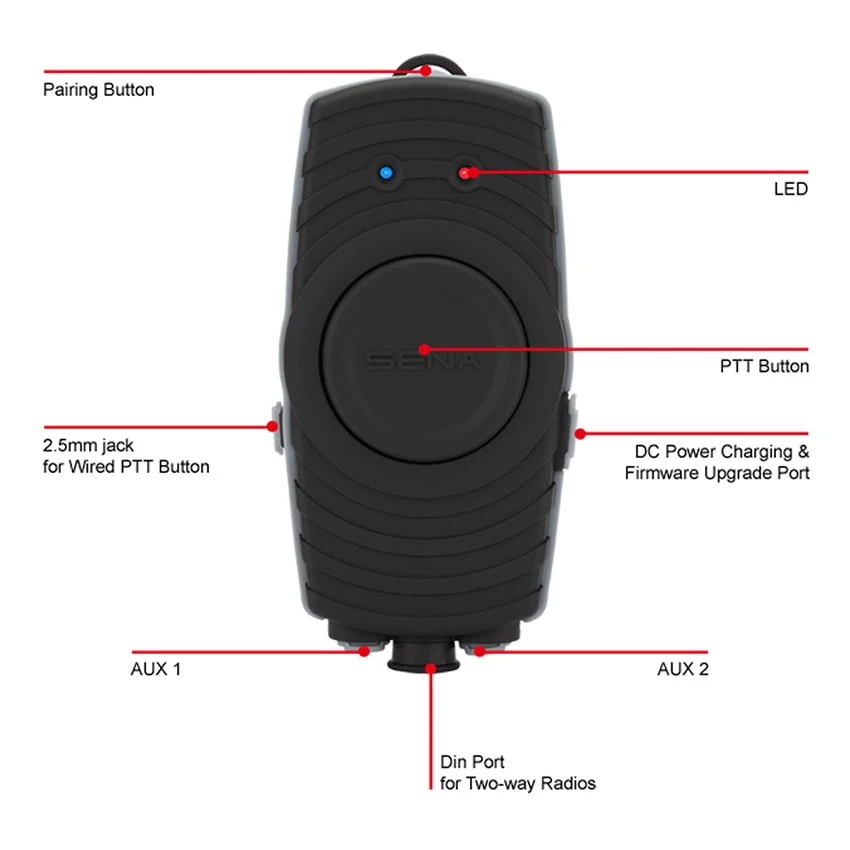 Pairing Button

LED

SENA

PTT Button

2.5mm jack
for Wired PTT Button

DC Power Charging &
Firmware Upgrade Port

AUX 1

AUX 2

Din Port
for Two-way Radios